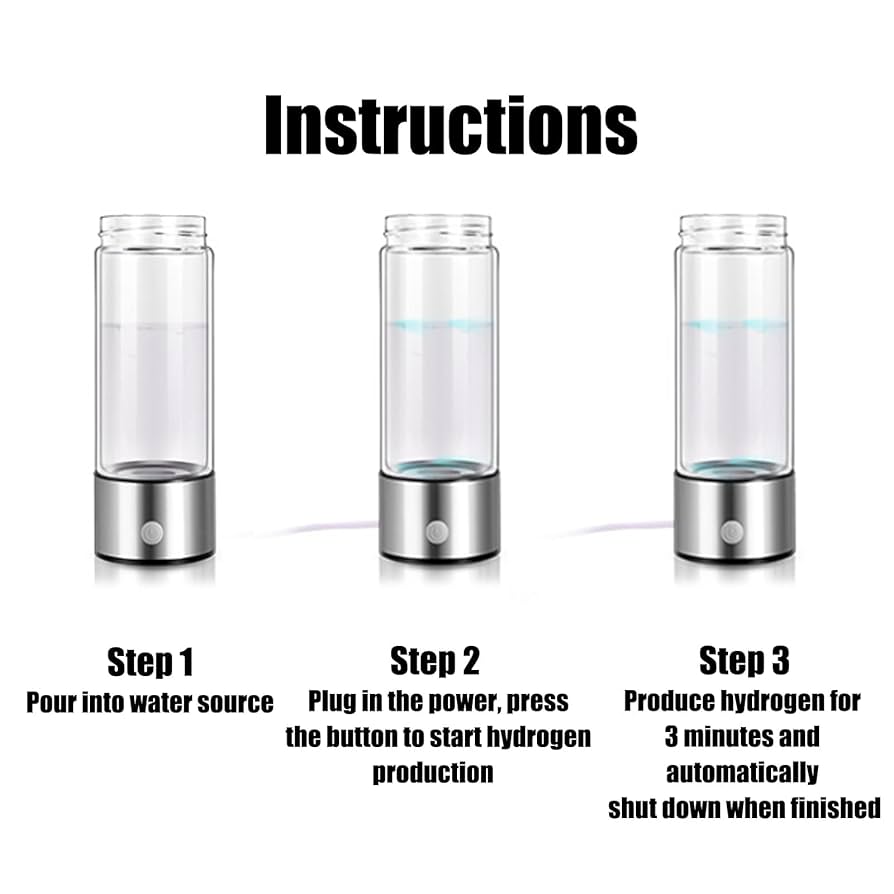 Instructions

Step 1
Pour into water source

Step 2
Plug in the power, press the button to start hydrogen production

Step 3
Produce hydrogen for 3 minutes and automatically shut down when finished